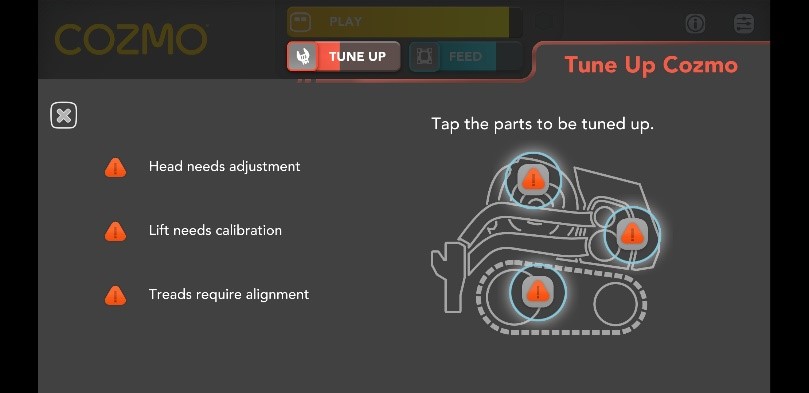 COZMO

PLAY

TUNE UP

FEED

Tune Up Cozmo

Tap the parts to be tuned up.

Head needs adjustment

Lift needs calibration

Treads require alignment